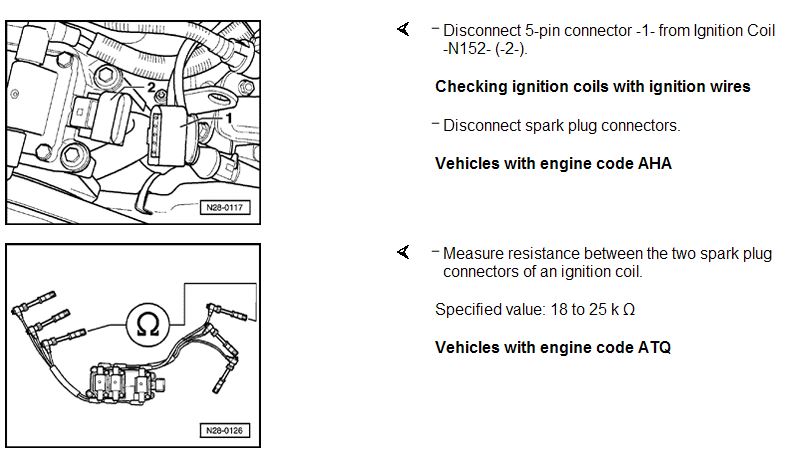 2

1

N28-0117

– Disconnect 5-pin connector -1- from Ignition Coil -N152- (-2-).

**Checking ignition coils with ignition wires**

– Disconnect spark plug connectors.

**Vehicles with engine code AHA**

Ω

N28-0126

– Measure resistance between the two spark plug connectors of an ignition coil.

Specified value: 18 to 25 k Ω

**Vehicles with engine code ATQ**